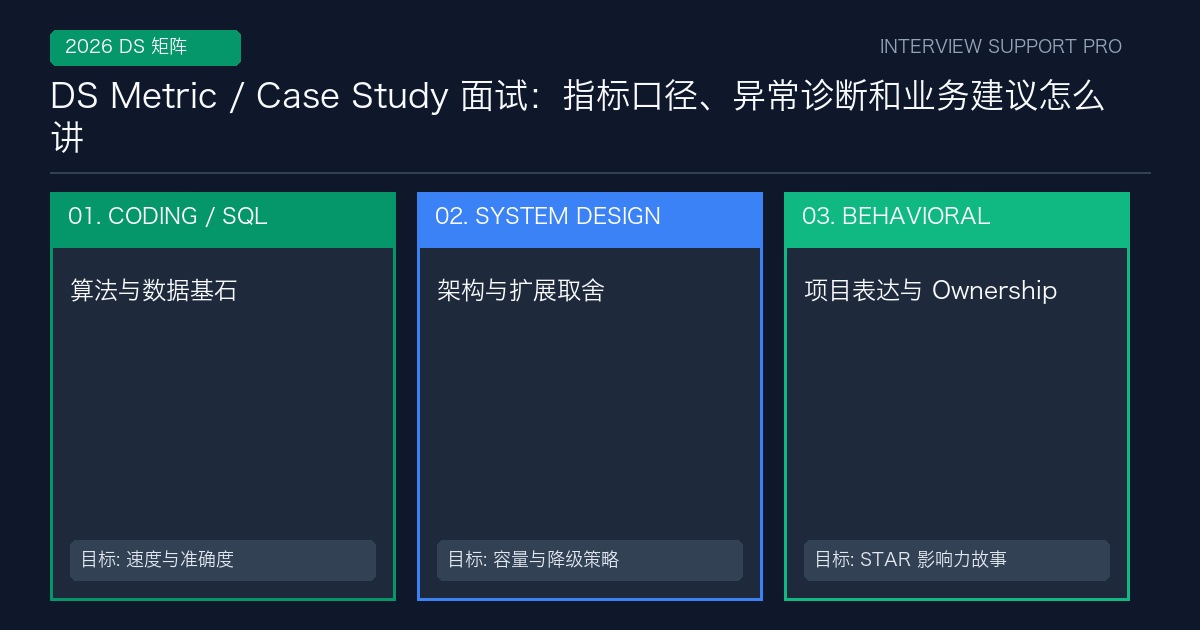 2026 DS 矩阵

INTERVIEW SUPPORT PRO

DS Metric / Case Study 面试：指标口径、异常诊断和业务建议怎么讲

01. CODING / SQL

算法与数据基石

目标: 速度与准确度

02. SYSTEM DESIGN

架构与扩展取舍

目标: 容量与降级策略

03. BEHAVIORAL

项目表达与 Ownership

目标: STAR 影响力故事