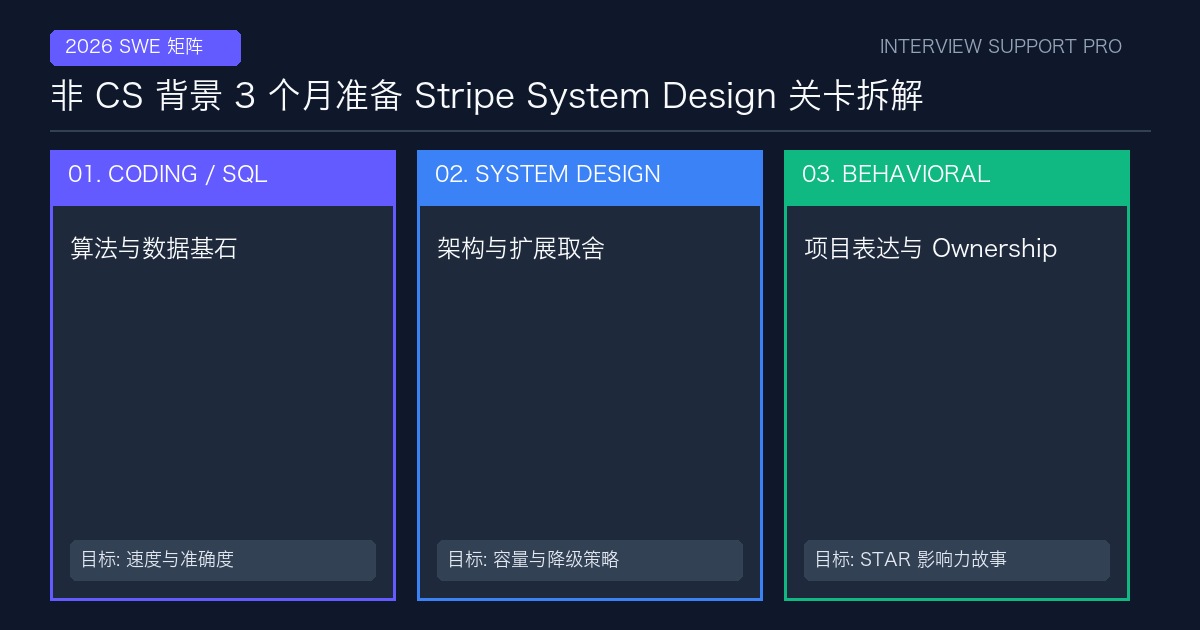 2026 SWE 矩阵

INTERVIEW SUPPORT PRO

非 CS 背景 3 个月准备 Stripe System Design 关卡拆解

01. CODING / SQL

算法与数据基石

目标: 速度与准确度

02. SYSTEM DESIGN

架构与扩展取舍

目标: 容量与降级策略

03. BEHAVIORAL

项目表达与 Ownership

目标: STAR 影响力故事